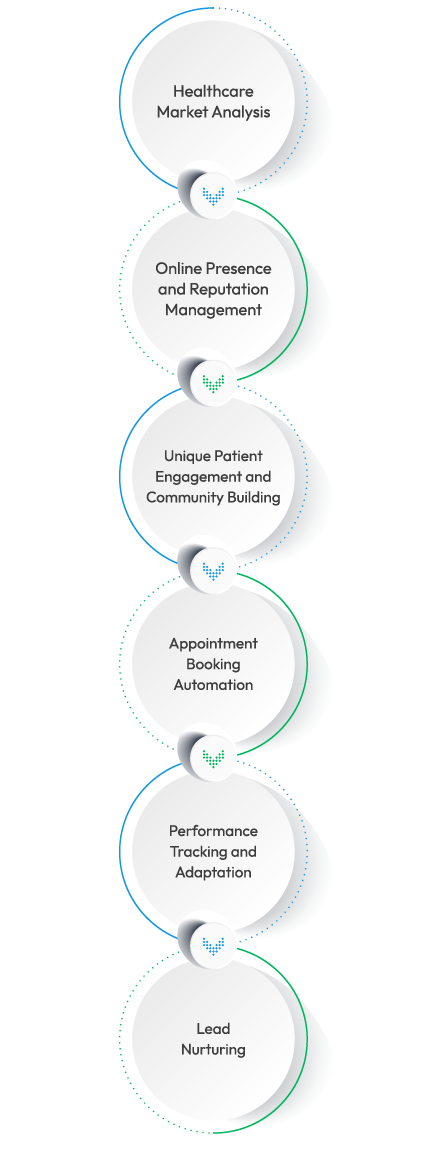 Healthcare Market Analysis

Online Presence and Reputation Management

Unique Patient Engagement and Community Building

Appointment Booking Automation

Performance Tracking and Adaptation

Lead Nurturing